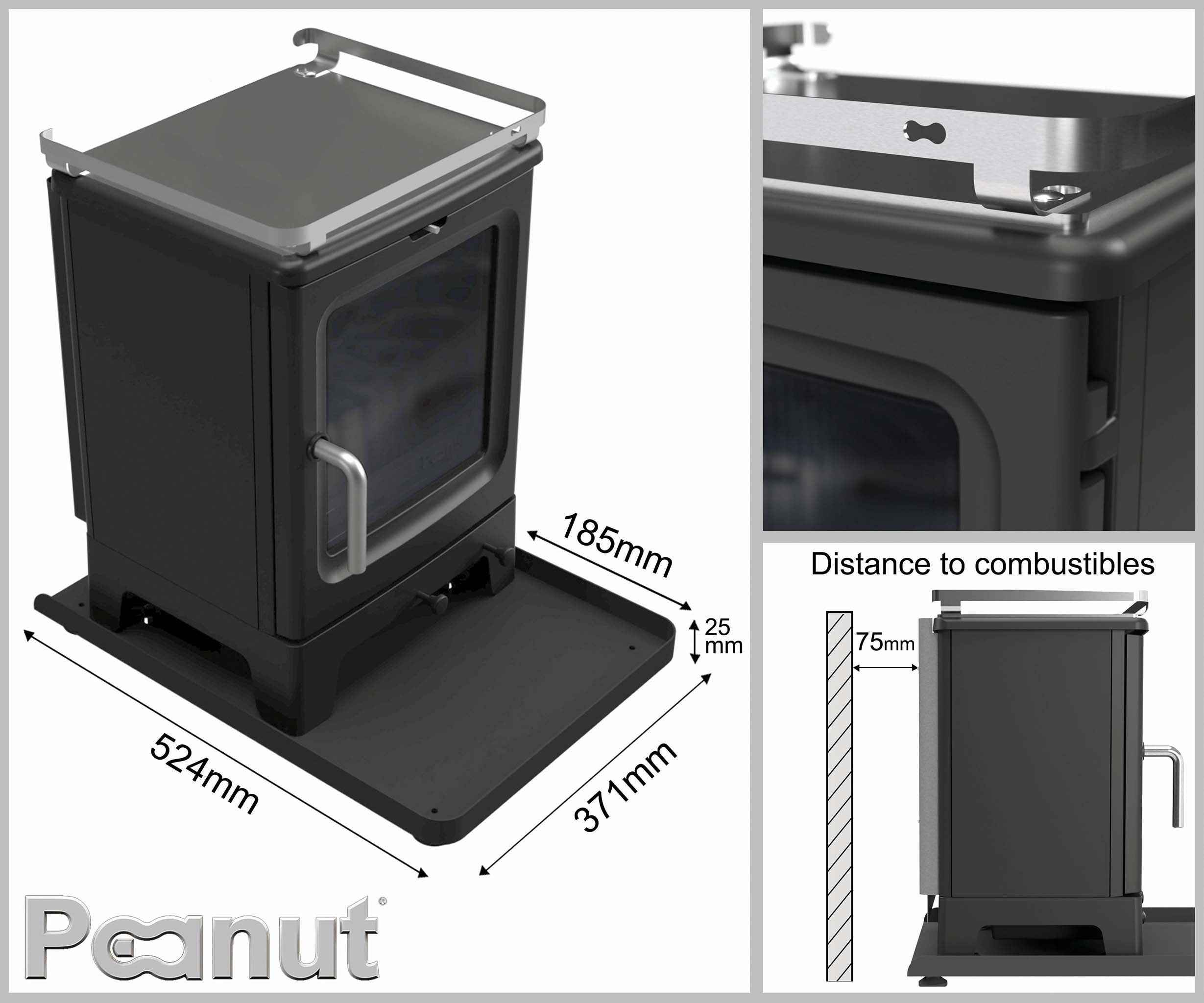 185mm

25 mm

524mm

371mm

Peanut®

Distance to combustibles

75mm