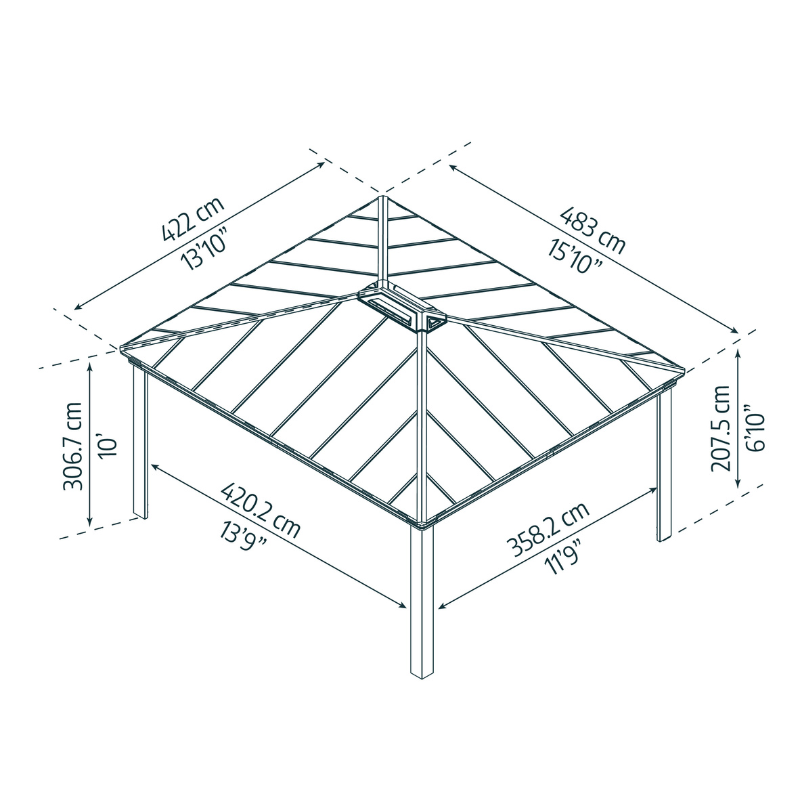 422 cm
13'10"

483 cm
15'10"

306.7 cm
10'

207.5 cm
6'10"

420.2 cm
13'9"

358.2 cm
11'9"