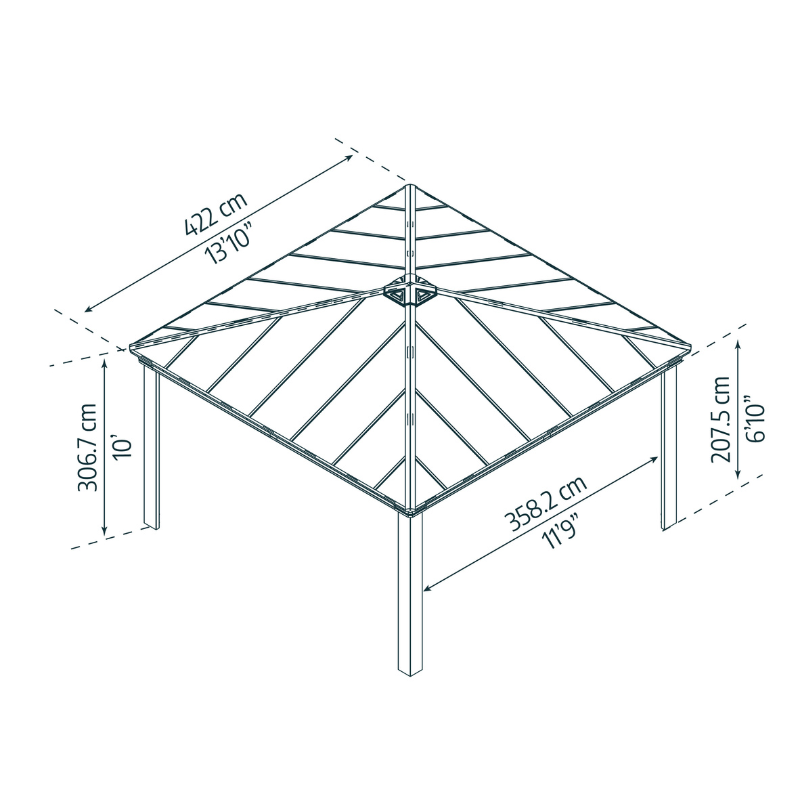 422 cm
13'10"

306.7 cm
10'

207.5 cm
6'10"

358.2 cm
11'9"