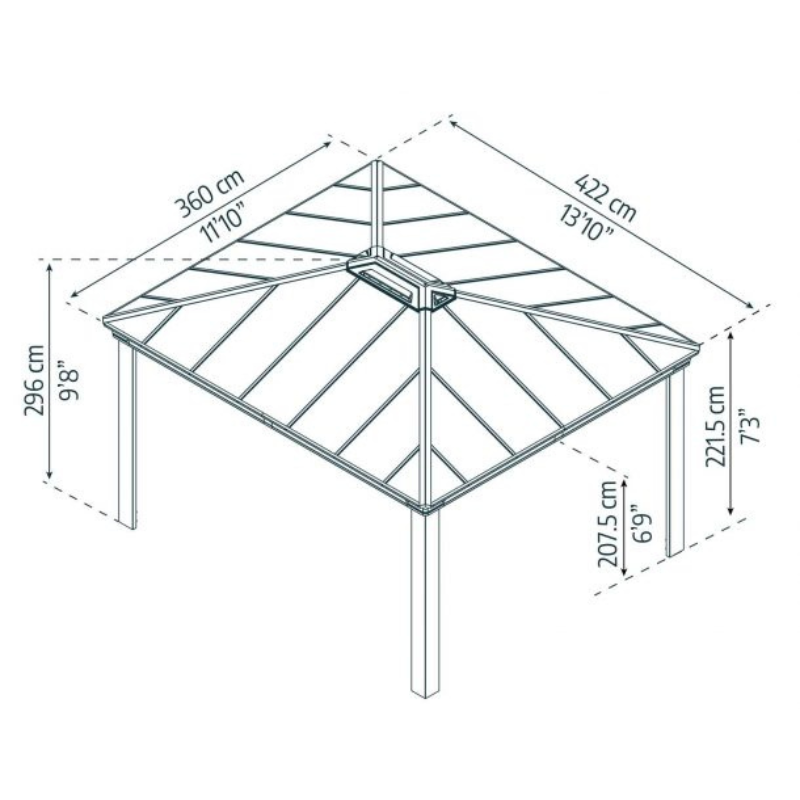 360 cm
11'10"

422 cm
13'10"

296 cm
9'8"

221.5 cm
7'3"

207.5 cm
6'9"