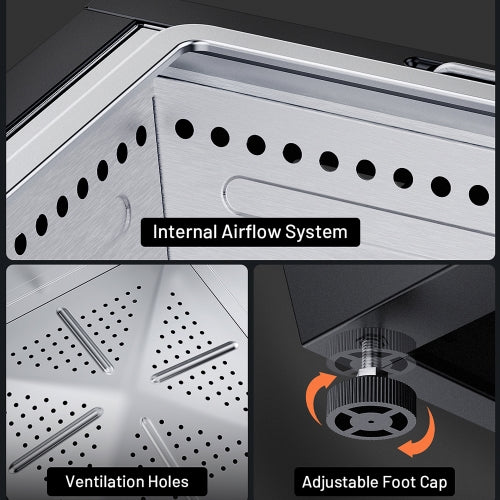 Internal Airflow System

Ventilation Holes

Adjustable Foot Cap