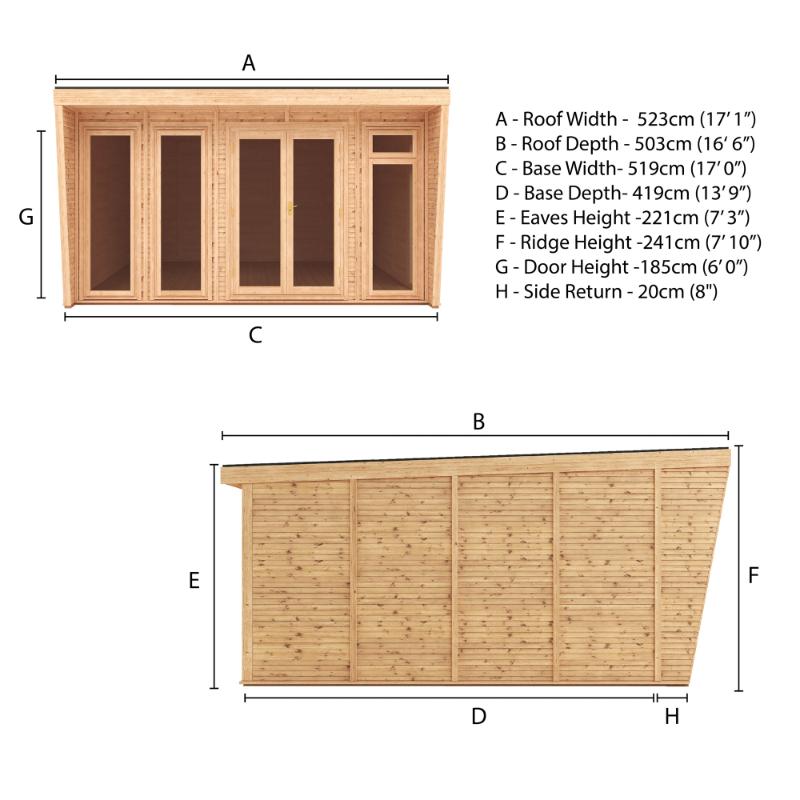 A

G

C

A - Roof Width - 523cm (17' 1")
B - Roof Depth - 503cm (16' 6")
C - Base Width- 519cm (17' 0")
D - Base Depth- 419cm (13' 9")
E - Eaves Height -221cm (7' 3")
F - Ridge Height -241cm (7' 10")
G - Door Height -185cm (6' 0")
H - Side Return - 20cm (8")

B

E

F

D

H