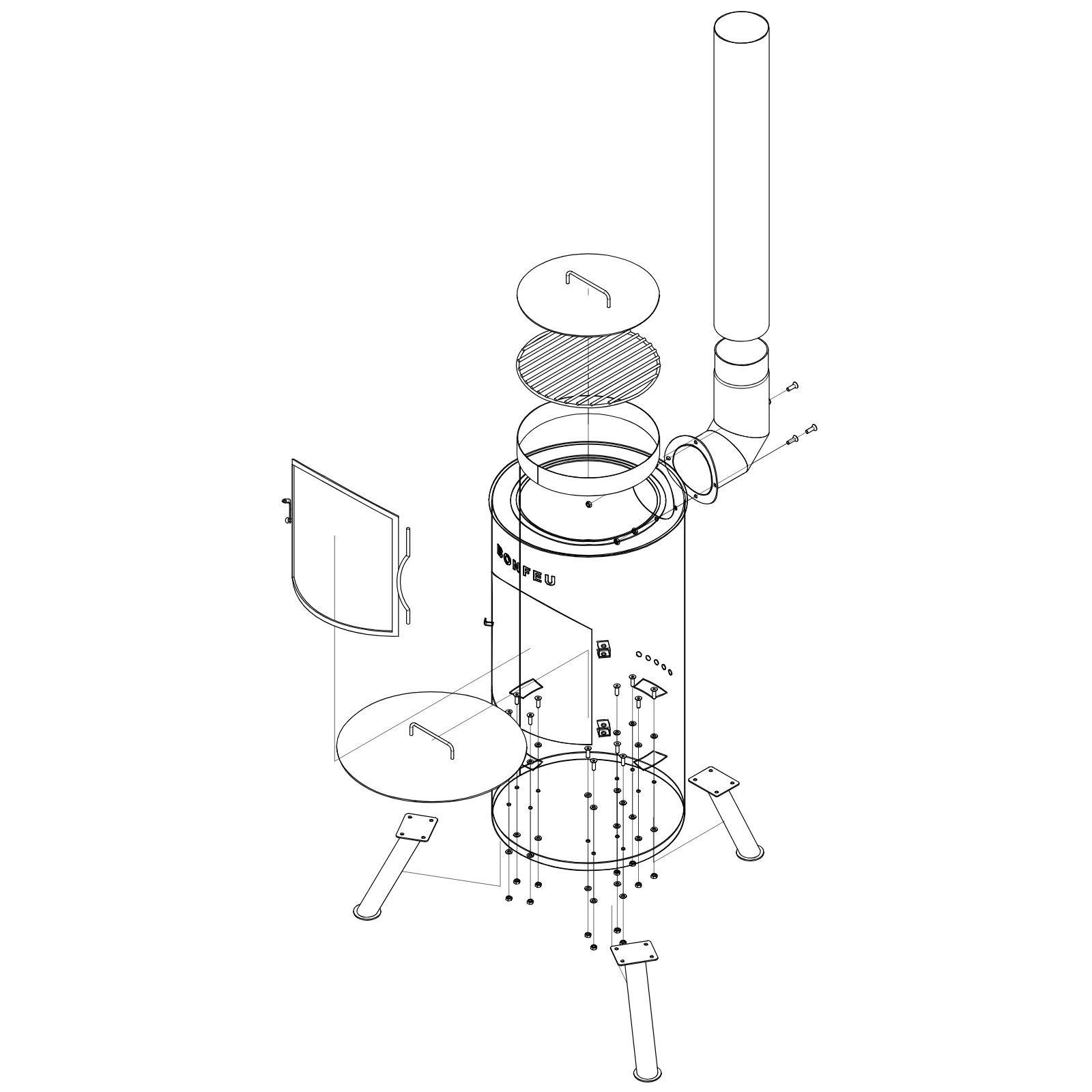 BONFEU