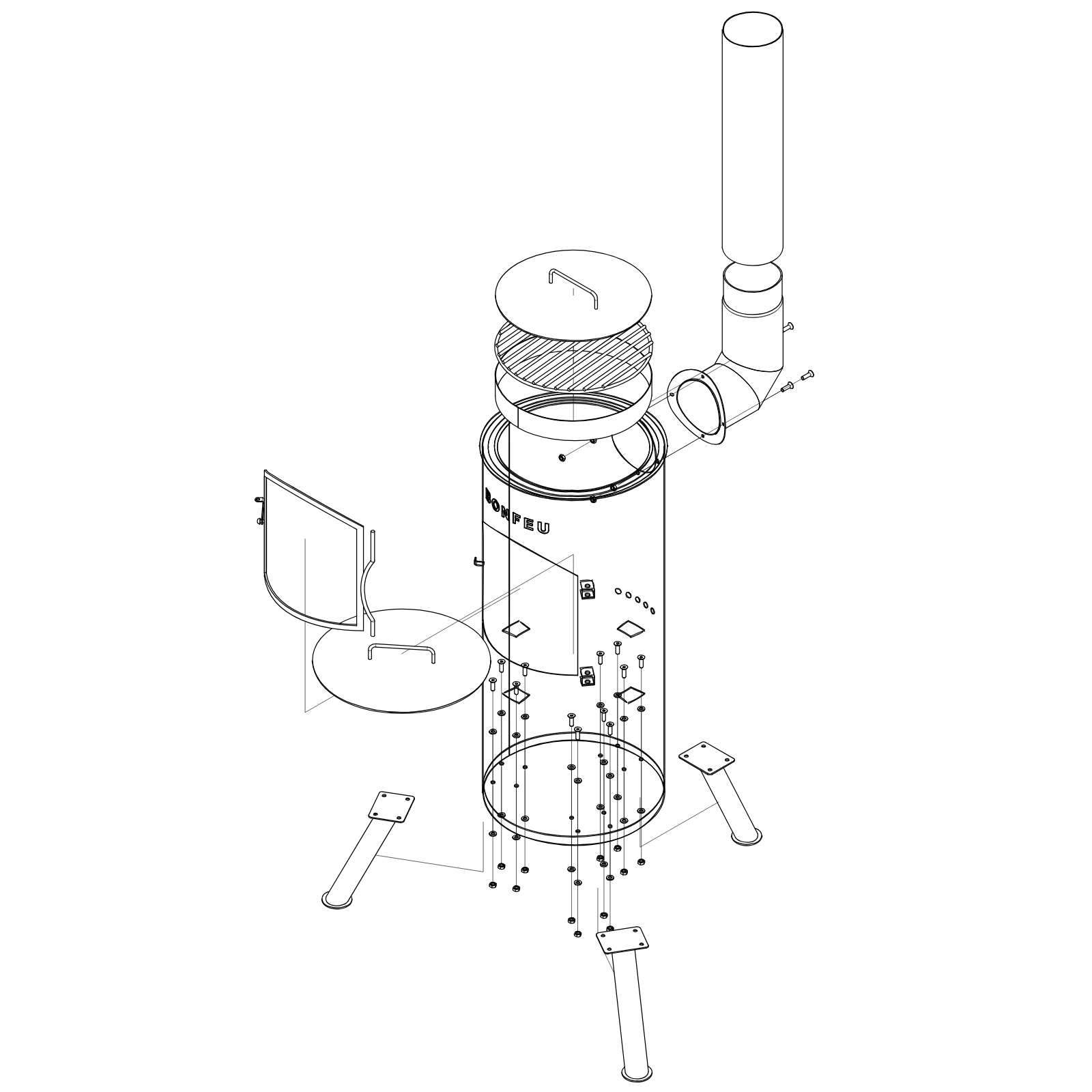 BONFEU