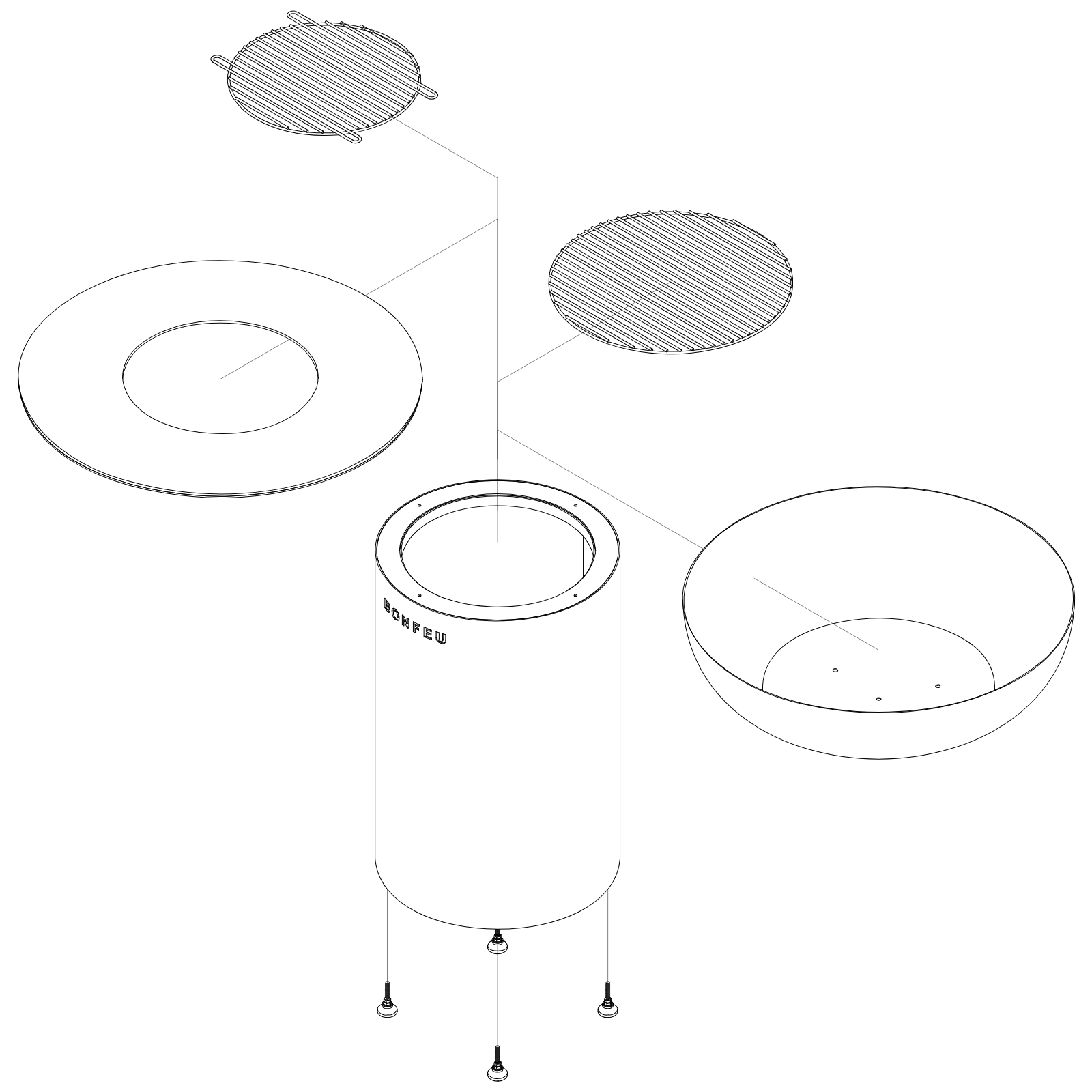 BONFEU